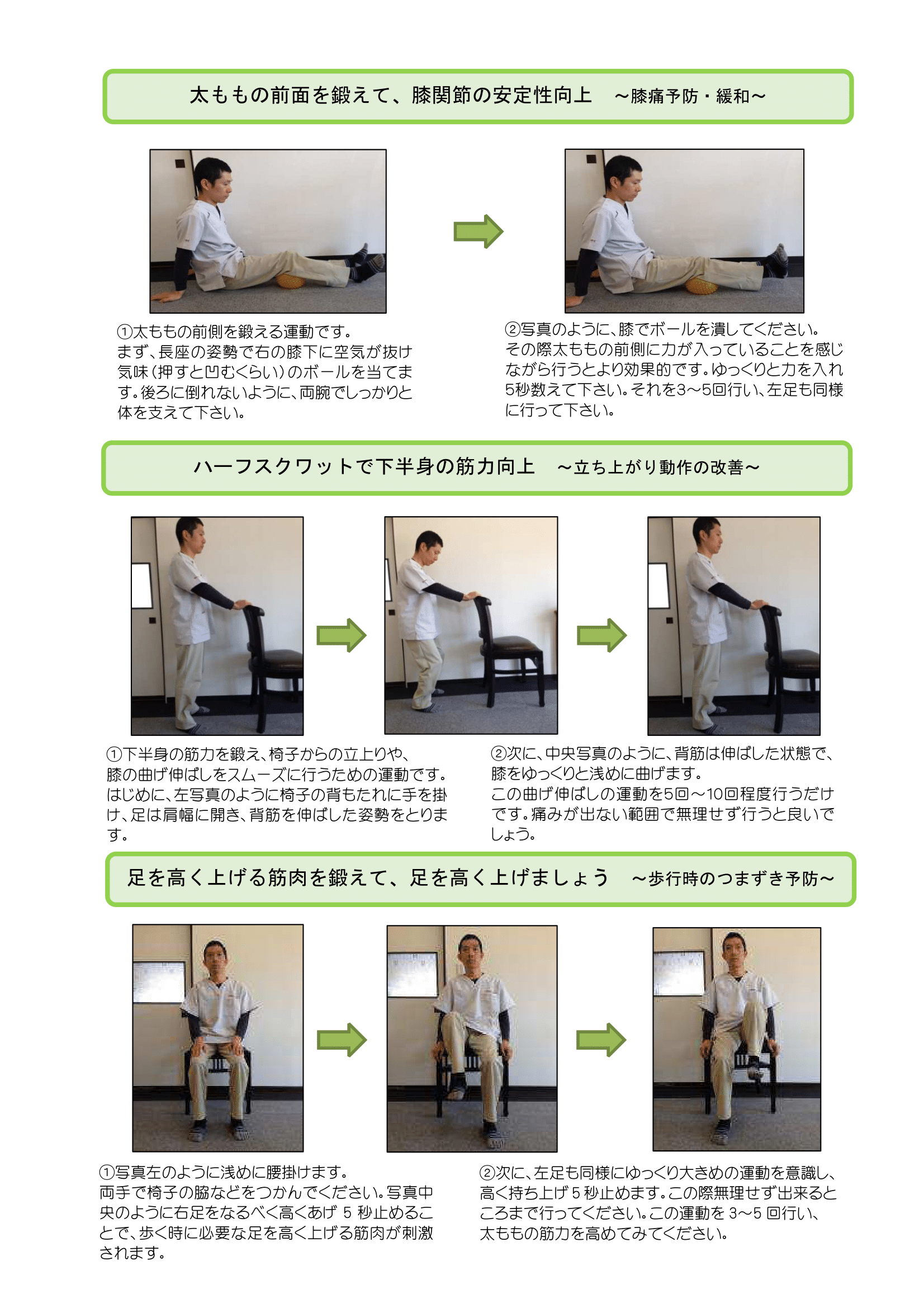 太ももの前面を鍛えて、膝関節の安定性向上　～膝痛予防・緩和～

①太ももの前側を鍛える運動です。
まず、長座の姿勢で右の膝下に空気が抜け気味（押すと凹むくらい）のボールを当てます。後ろに倒れないように、両腕でしっかりと体を支えて下さい。

②写真のように、膝でボールを潰してください。
その際太ももの前側に力が入っていることを感じながら行うとより効果的です。ゆっくりと力を入れ5秒数えて下さい。それを3～5回行い、左足も同様に行って下さい。

ハーフスクワットで下半身の筋力向上　～立ち上がり動作の改善～

①下半身の筋力を鍛え、椅子からの立上りや、膝の曲げ伸ばしをスムーズに行うための運動です。
はじめに、左写真のように椅子の背もたれに手を掛け、足は肩幅に開き、背筋を伸ばした姿勢をとります。

②次に、中央写真のように、背筋は伸ばした状態で、膝をゆっくりと浅めに曲げます。
この曲げ伸ばしの運動を5回～10回程度行うだけです。痛みが出ない範囲で無理せず行うと良いでしょう。

足を高く上げる筋肉を鍛えて、足を高く上げましょう　～歩行時のつまずき予防～

①写真左のように浅めに腰掛けます。
両手で椅子の脇などをつかんでください。写真中央のように右足をなるべく高くあげ 5 秒止めることで、歩く時に必要な足を高く上げる筋肉が刺激されます。

②次に、左足も同様にゆっくり大きめの運動を意識し、高く持ち上げ 5 秒止めます。この際無理せず出来るところまで行ってください。この運動を 3～5 回行い、太ももの筋力を高めてみてください。